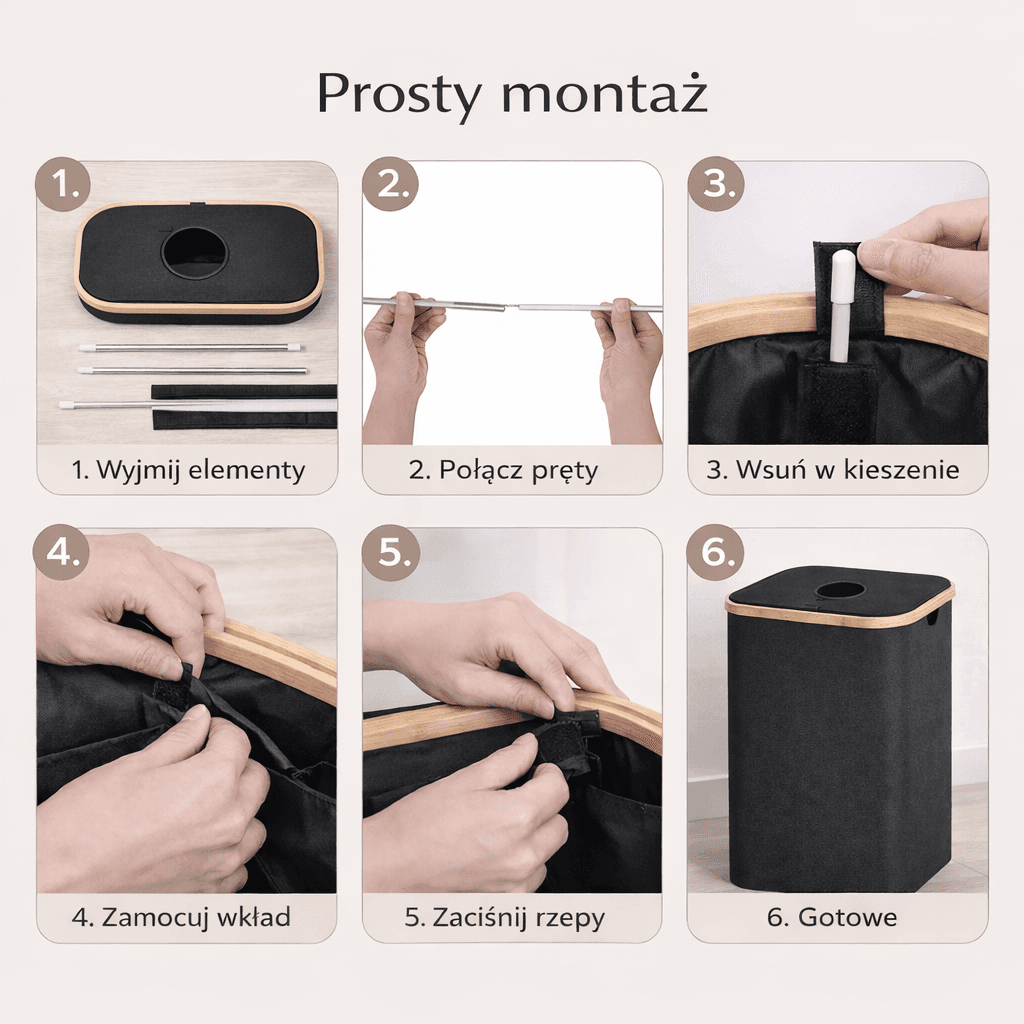 Prosty montaż

1.

1. Wyjmij elementy

2.

2. Połącz pręty

3.

3. Wsuń w kieszenie

4.

4. Zamocuj wkład

5.

5. Zaciśnij rzepy

6.

6. Gotowe